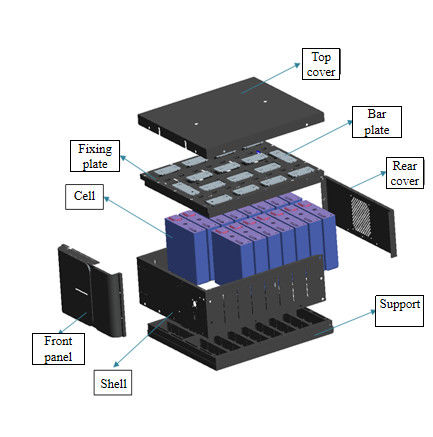 Top cover

Bar plate

Fixing plate

Rear cover

Cell

Support

Front panel

Shell